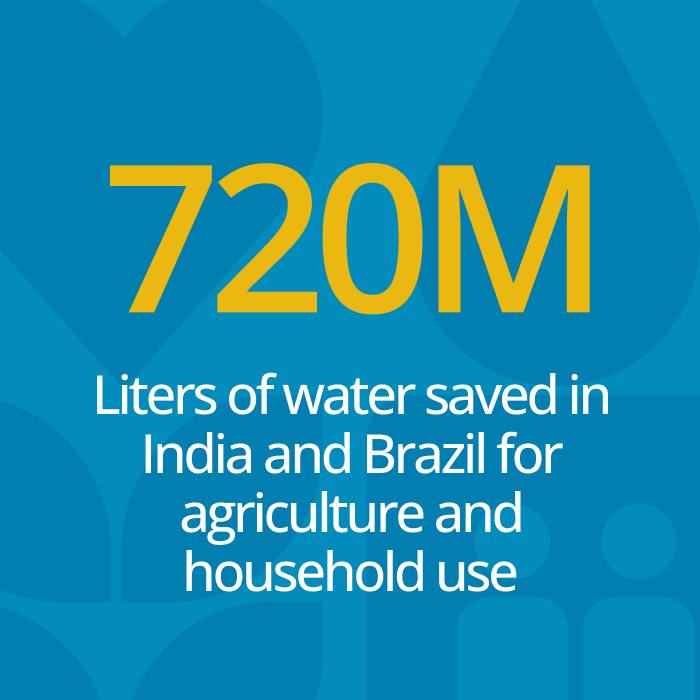 720M

Liters of water saved in India and Brazil for agriculture and household use